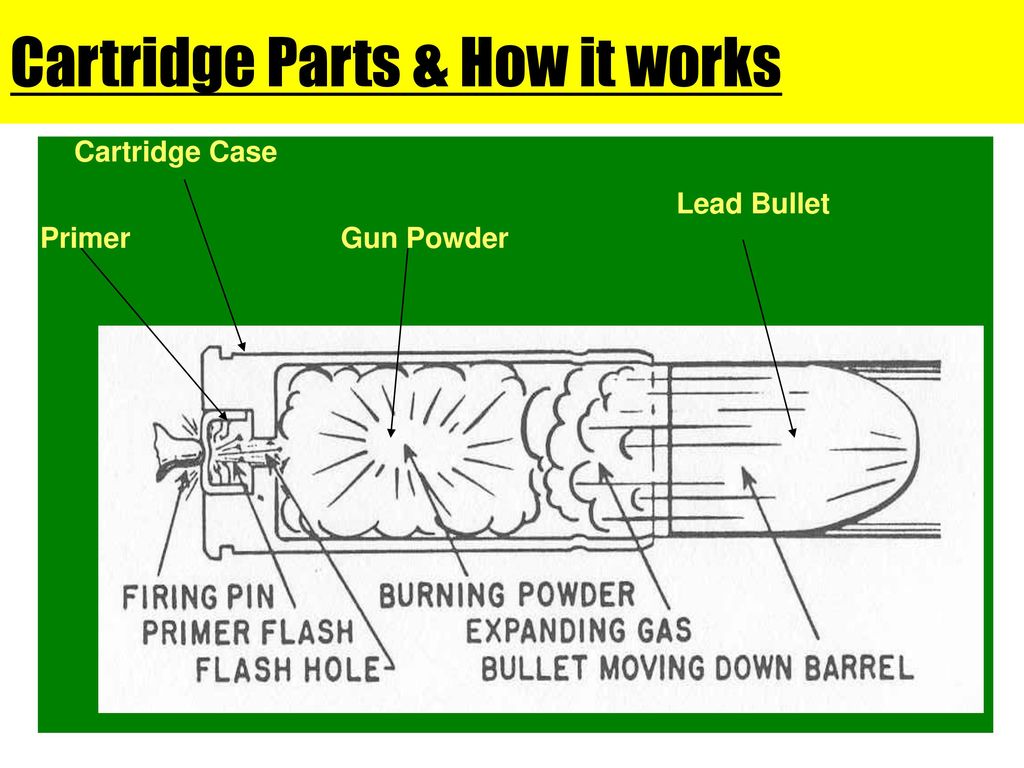 Cartridge Parts & How it works

Cartridge Case

Lead Bullet

Primer

Gun Powder

FIRING PIN
PRIMER FLASH
FLASH HOLE

BURNING POWDER
EXPANDING GAS
BULLET MOVING DOWN BARREL